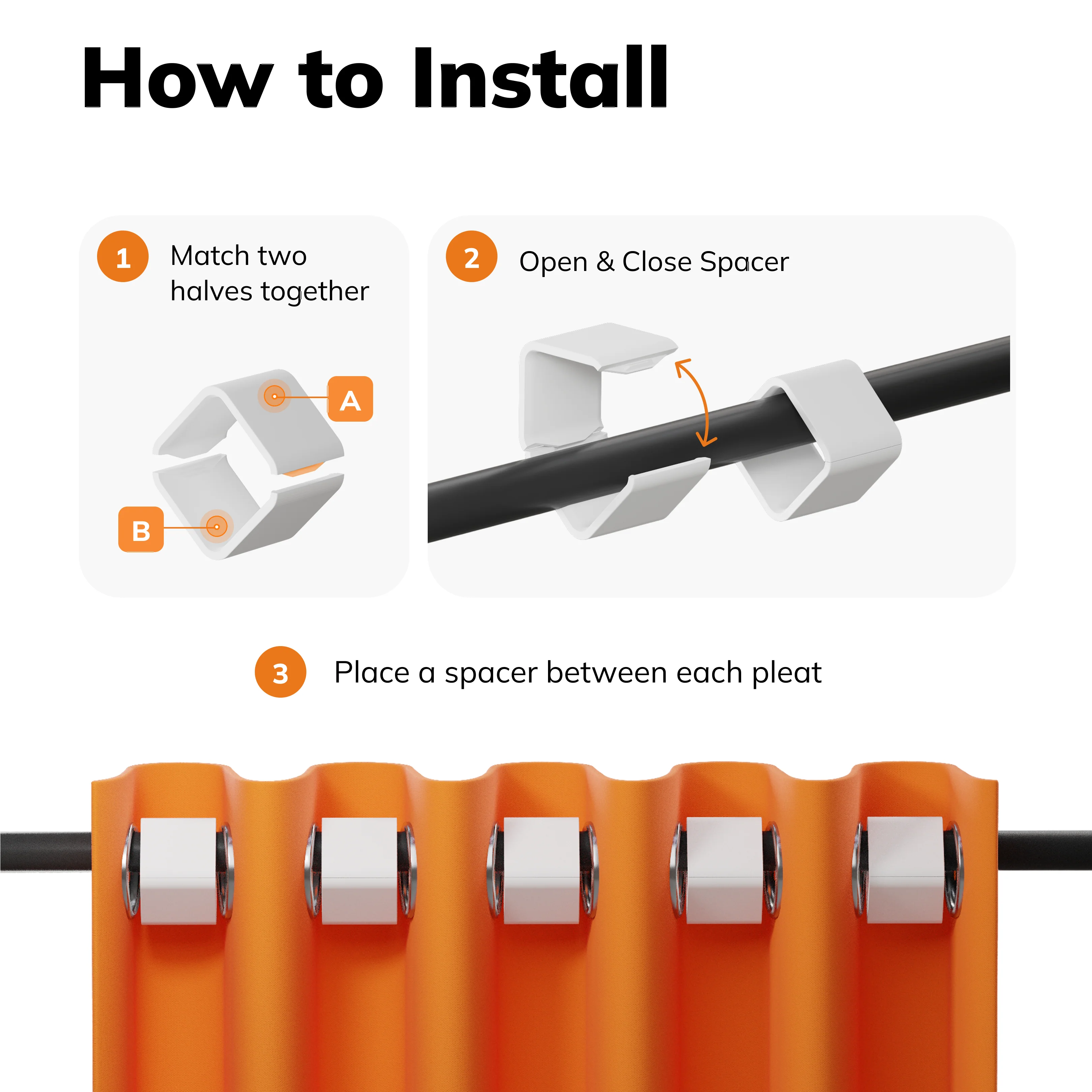 How to Install

1 Match two halves together

A

B

2 Open & Close Spacer

3 Place a spacer between each pleat